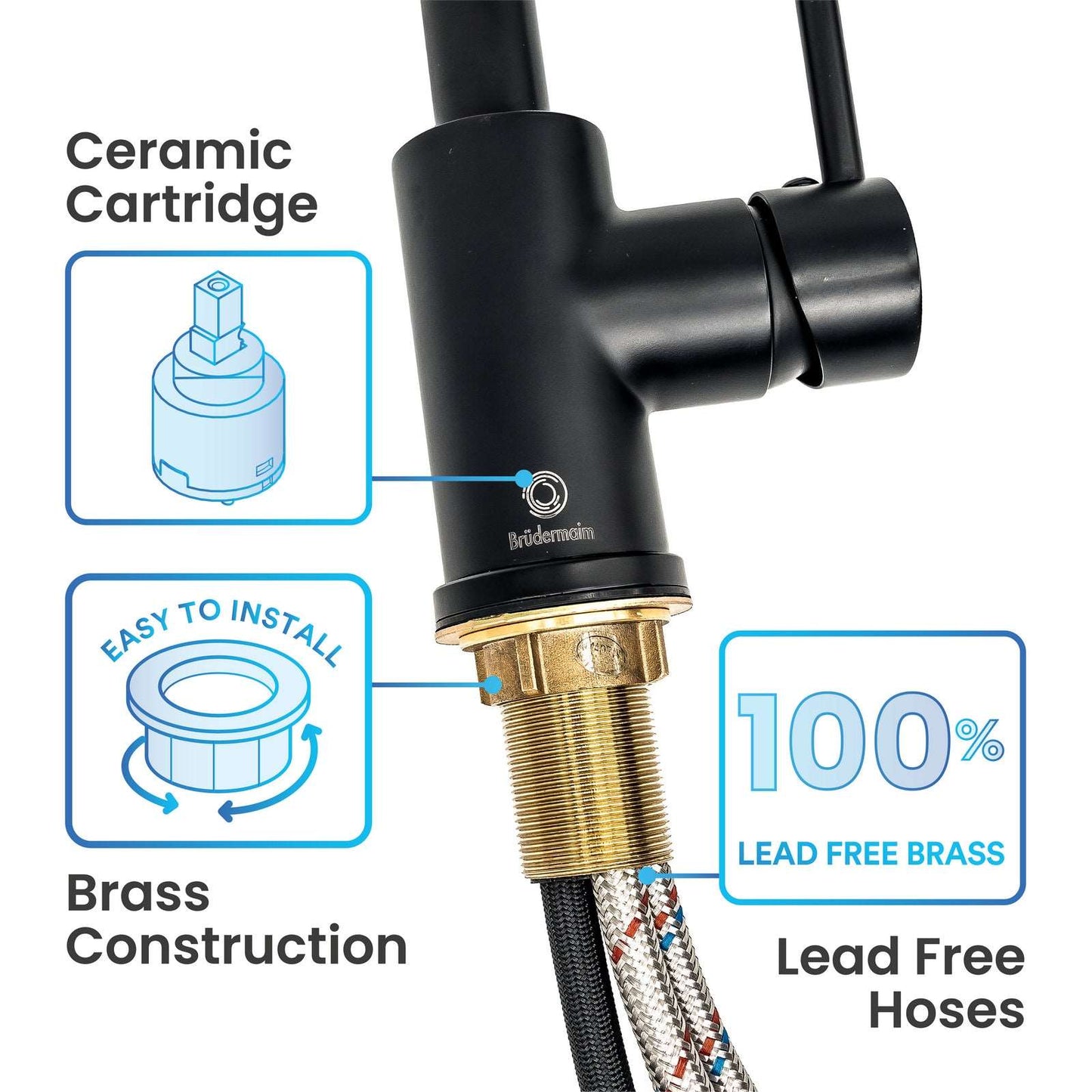 Ceramic Cartridge

Brüdermaim

EASY TO INSTALL

Brass Construction

100%

LEAD FREE BRASS

Lead Free Hoses